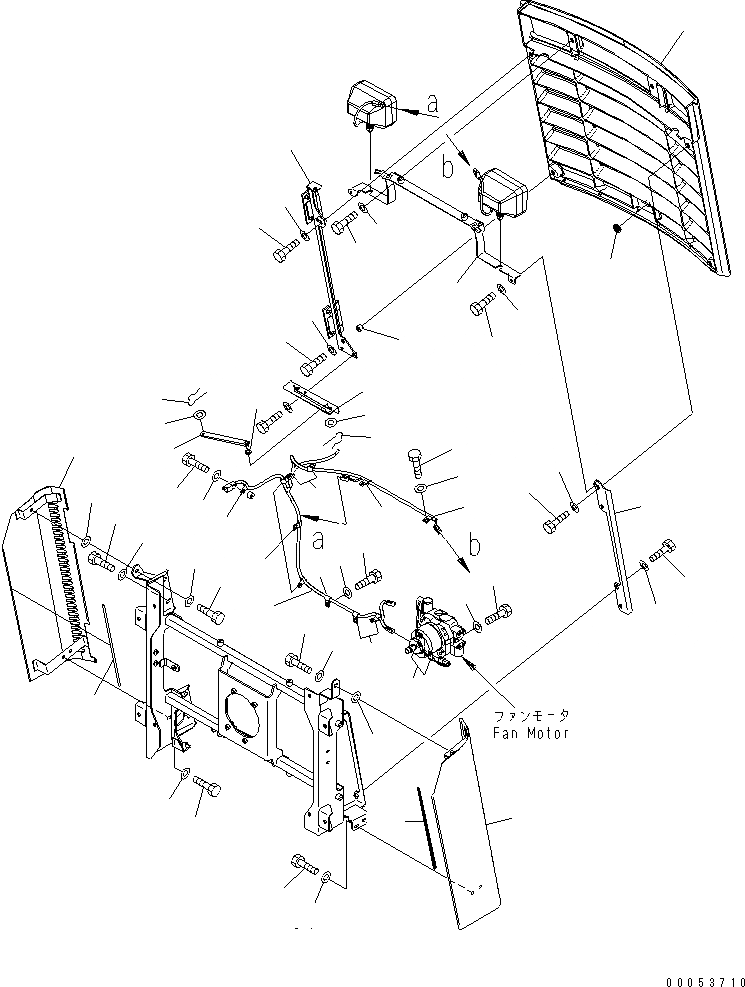 a
b
a
b
ファンモータ
Fan Motor
00053710