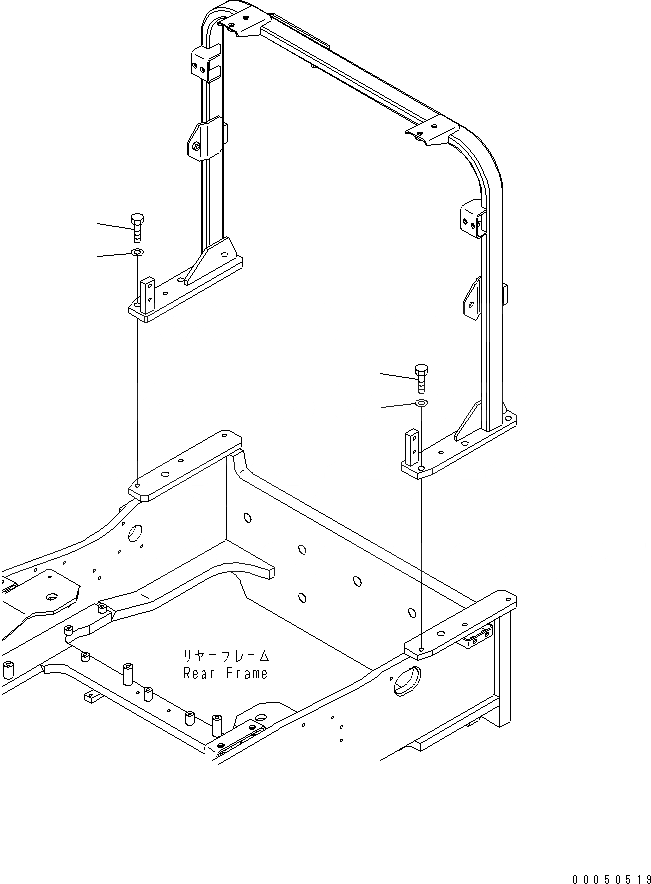 リヤーフレーム
Rear Frame

00050519