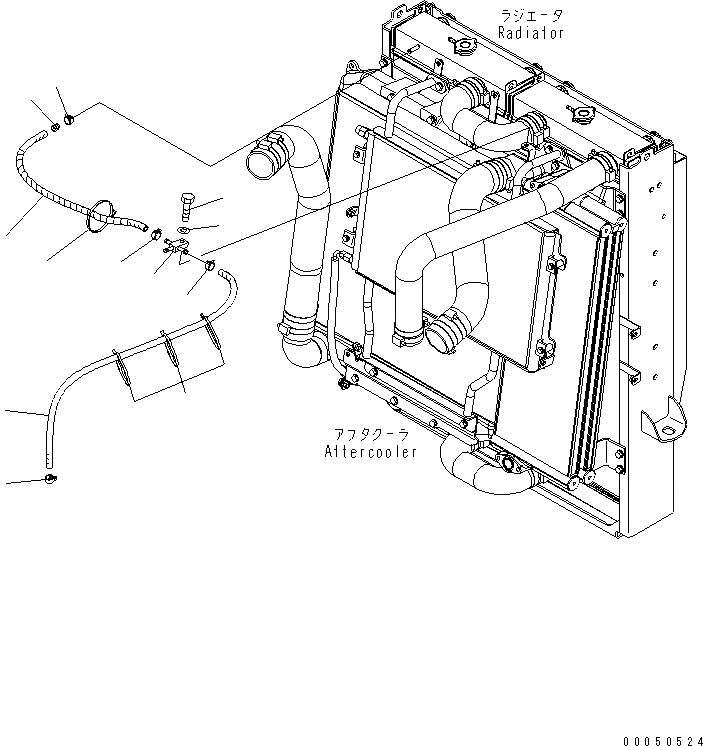 ラジエータ
Radiator

アフタクーラ
Aftercooler

00050524