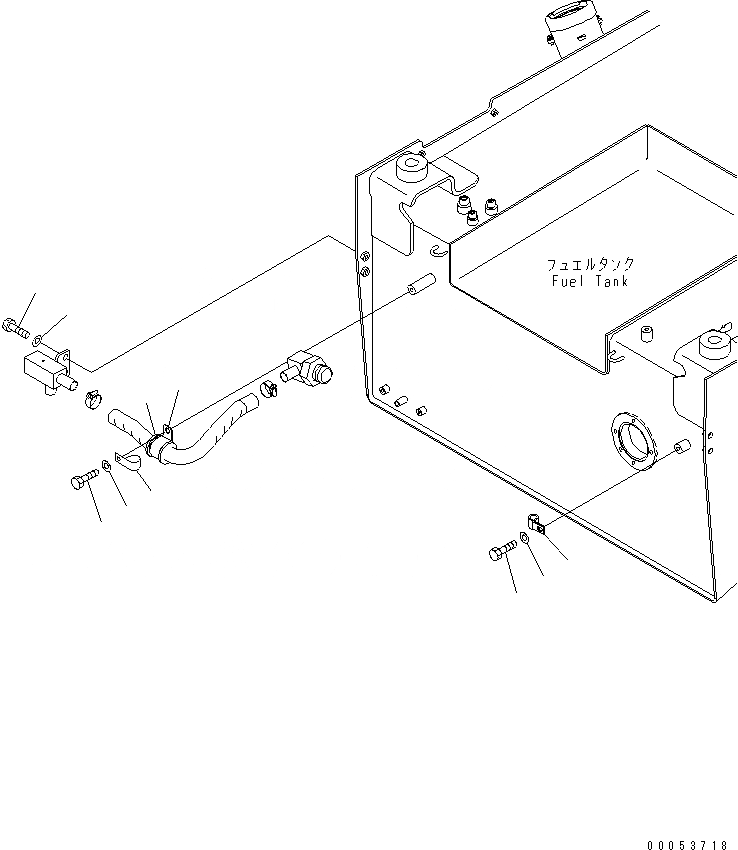 フュエルタンク
Fuel Tank

00053718