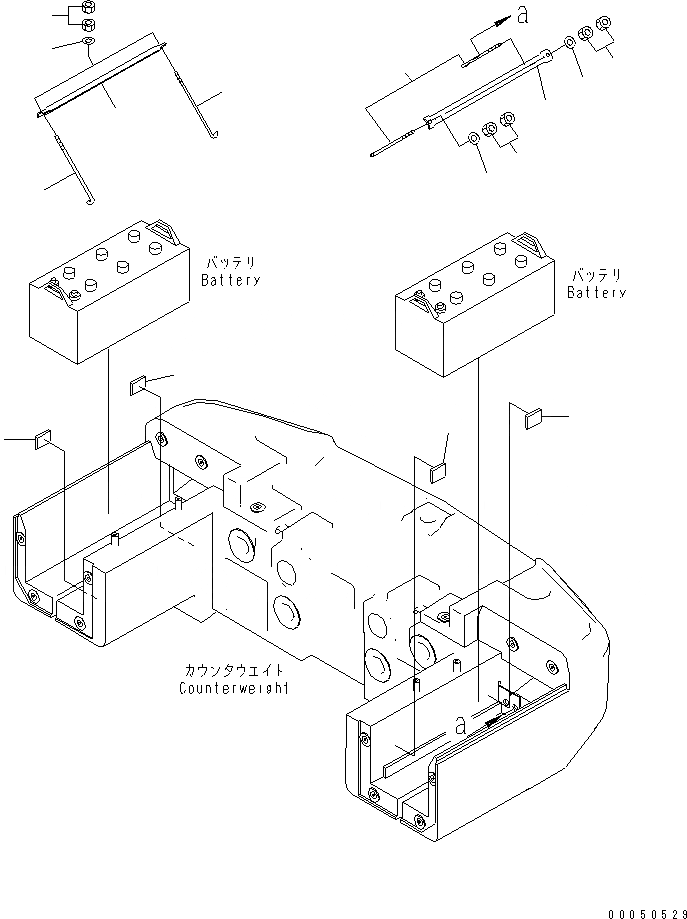 a

バッテリ
Battery

バッテリ
Battery

カウンタウエイト
Counterweight

a

00050529