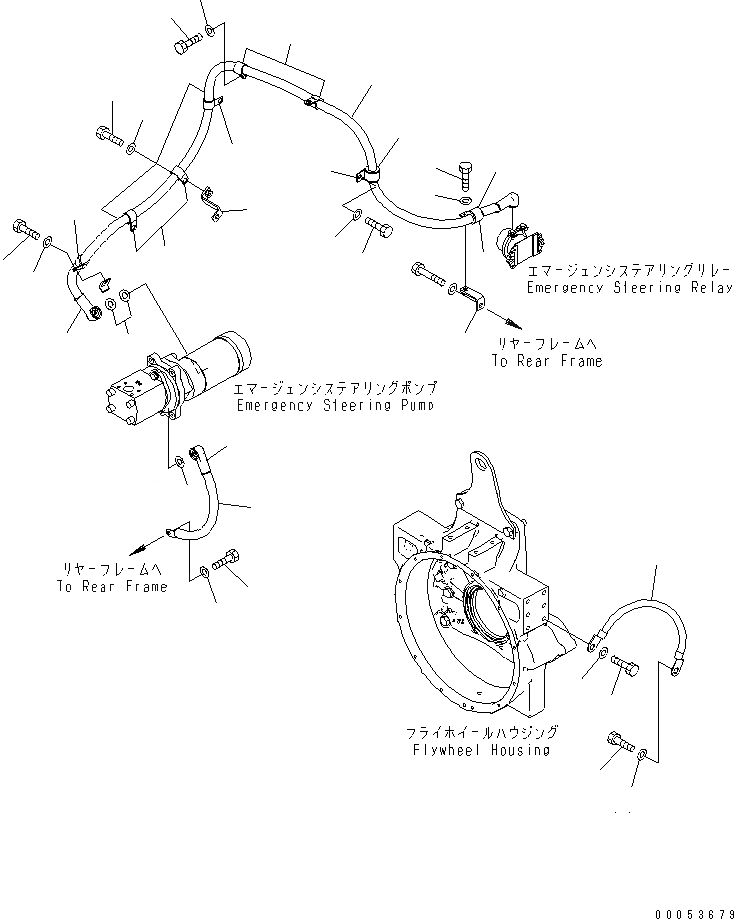 エマージェンシステアリングリレー
Emergency Steering Relay

リヤーフレームへ
To Rear Frame

エマージェンシステアリングポンプ
Emergency Steering Pump

リヤーフレームへ
To Rear Frame

フライホイールハウジング
Flywheel Housing

00053679