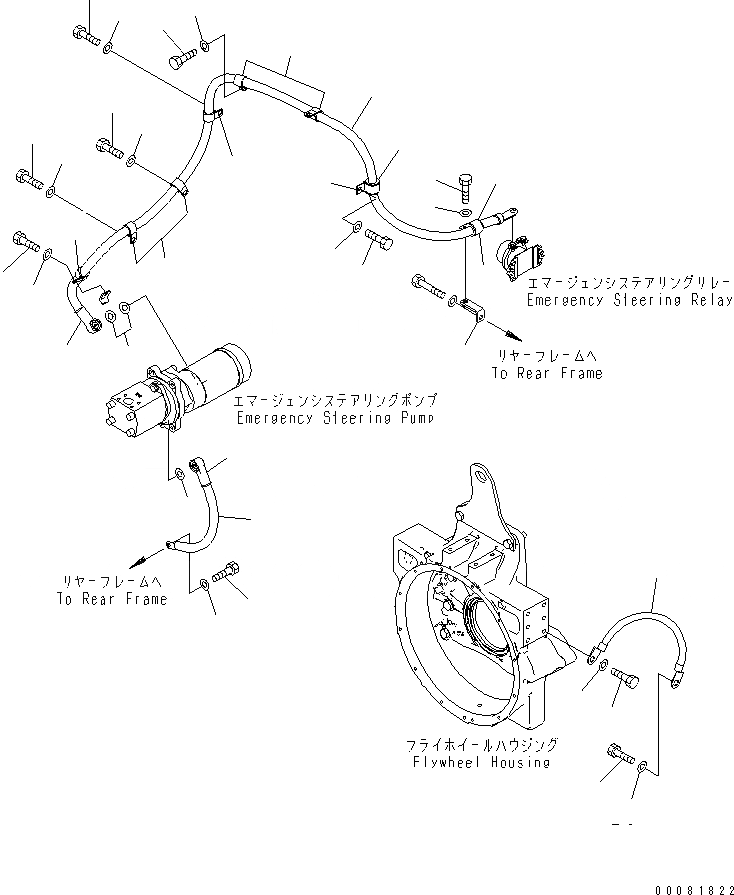 エマージェンシステアリングリレー
Emergency Steering Relay

リヤーフレームへ
To Rear Frame

エマージェンシステアリングポンプ
Emergency Steering Pump

リヤーフレームへ
To Rear Frame

フライホイールハウジング
Flywheel Housing

00081822