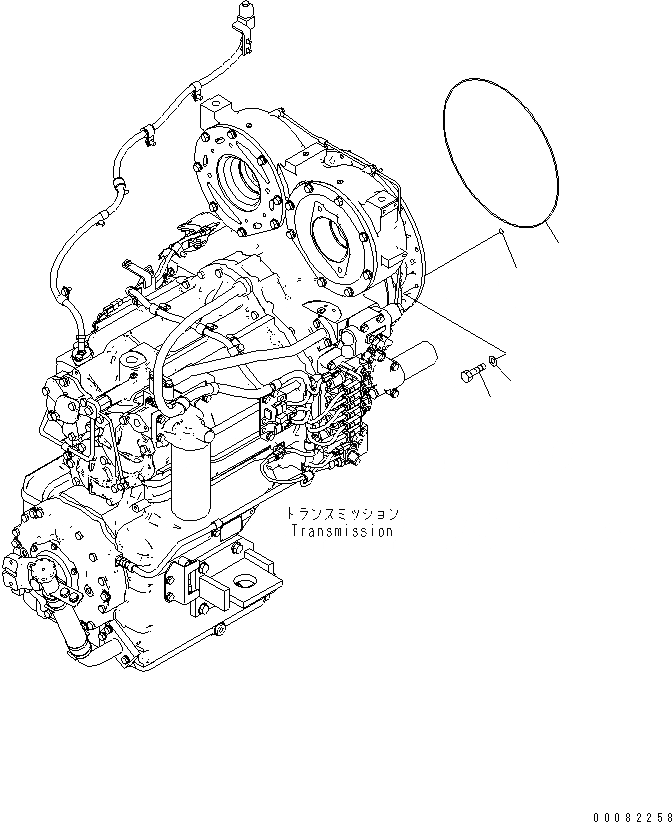 トランスミッション
Transmission

00082258