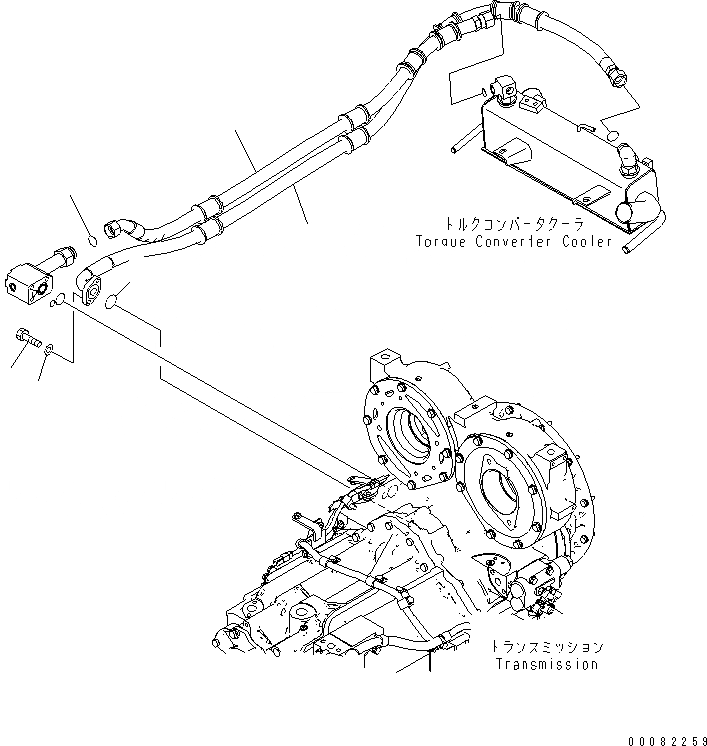 トルクコンバータクーラ
Torque Converter Cooler

トランスミッション
Transmission

00082259