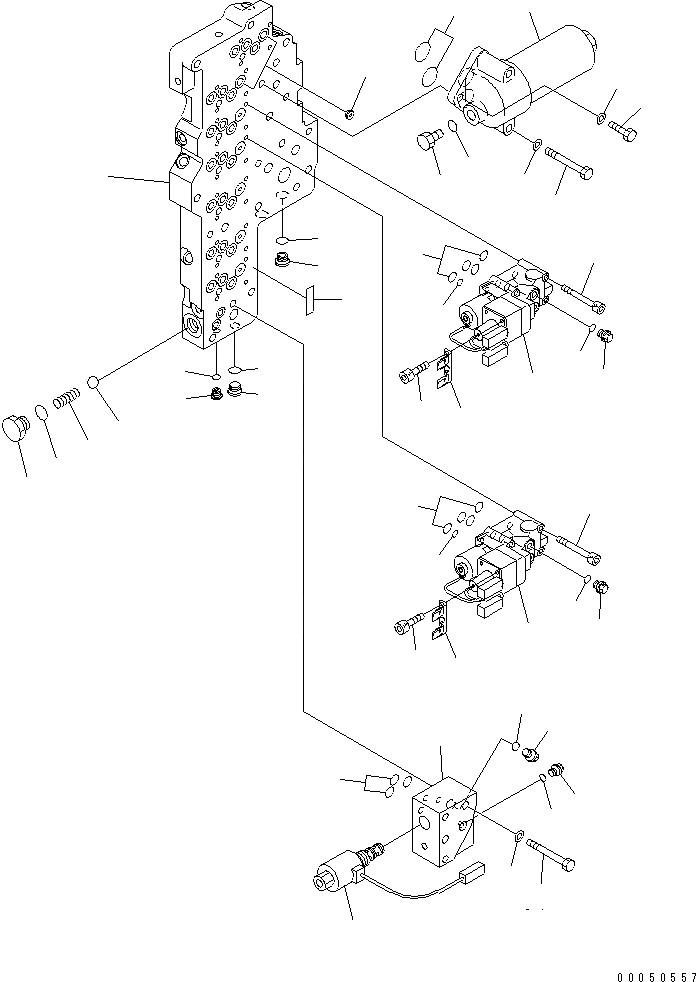 00050557