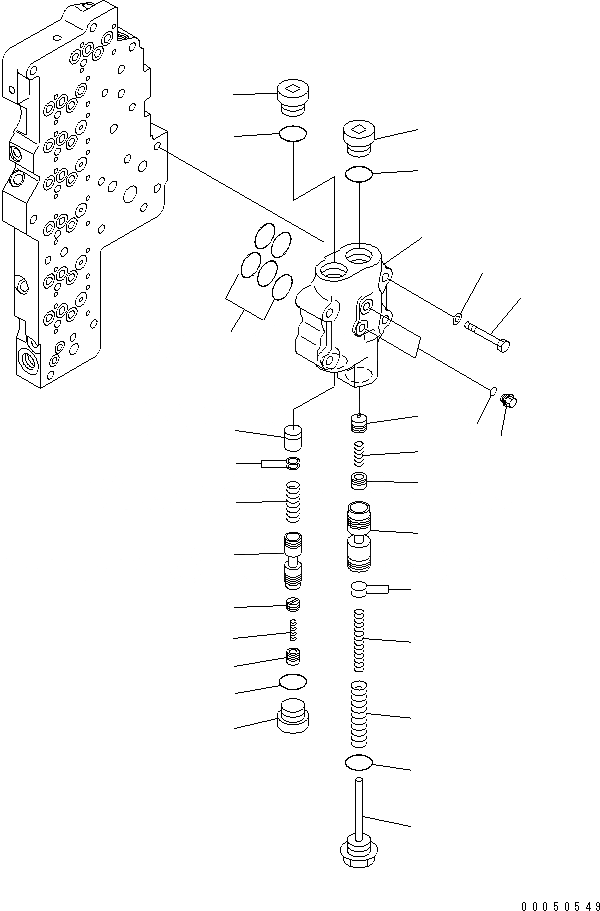 00050549