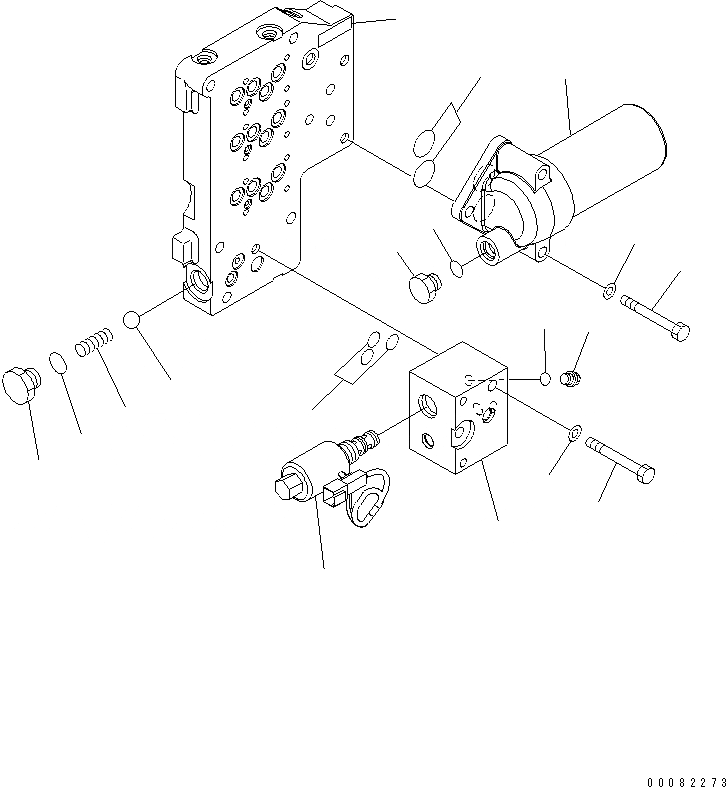 00082273