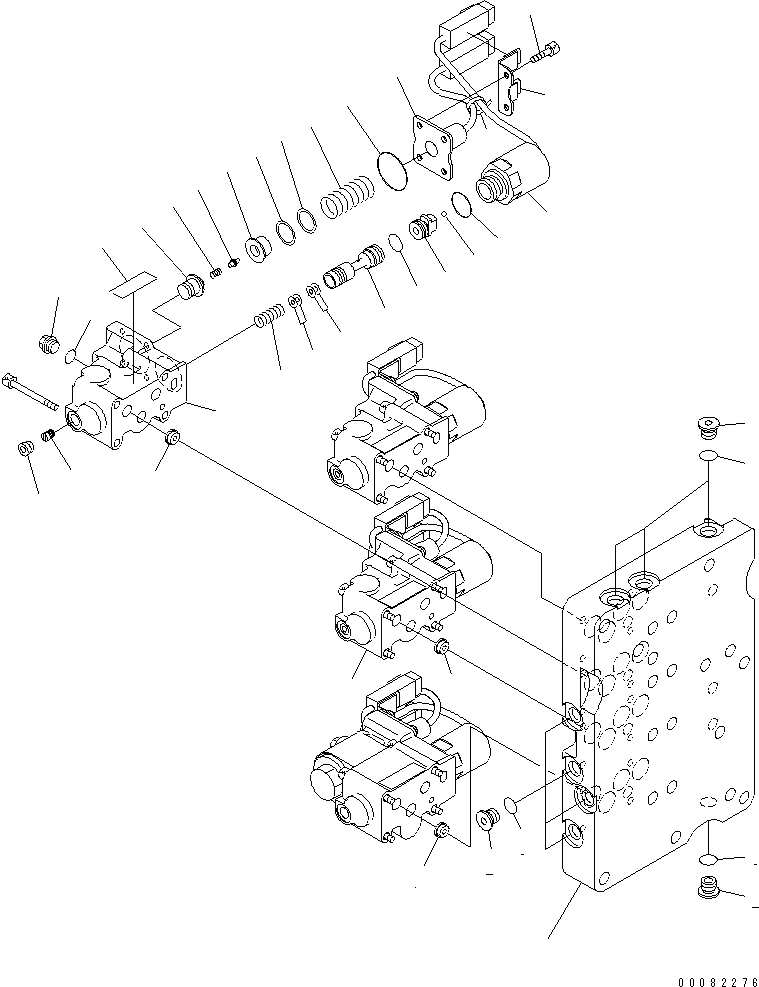 00082276