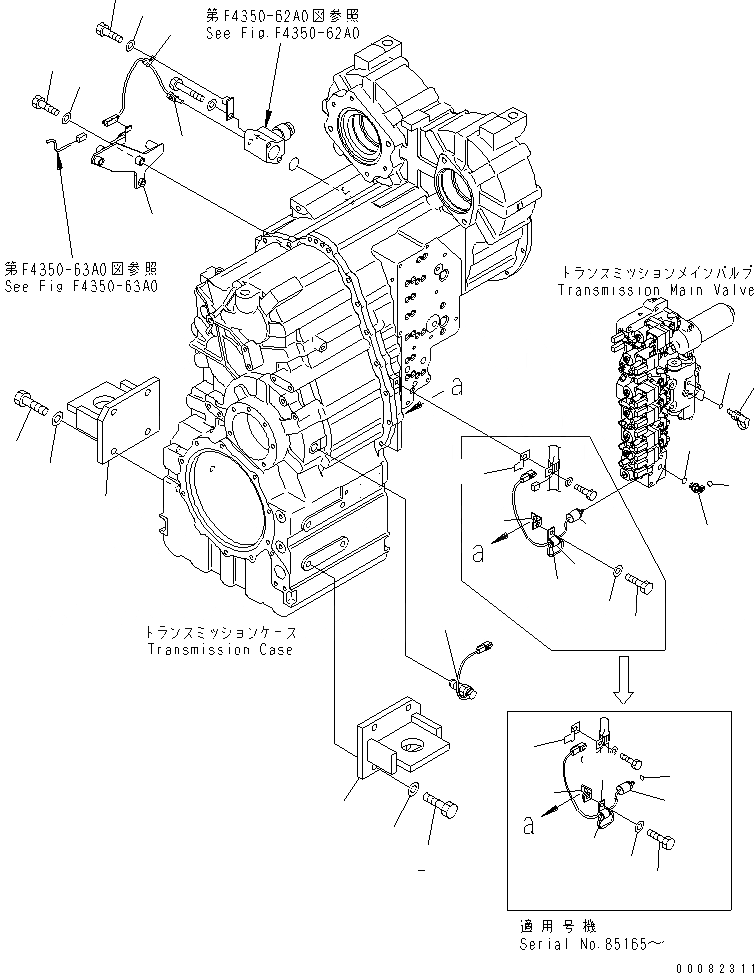 第F4350-62A0図参照
See Fig.F4350-62A0

第F4350-63A0図参照
See Fig F4350-63A0

トランスミッションメインバルブ
Transmission Main Valve

a

a

トランスミッションケース
Transmission Case

a

適用号機
Serial No.85165~

00082311