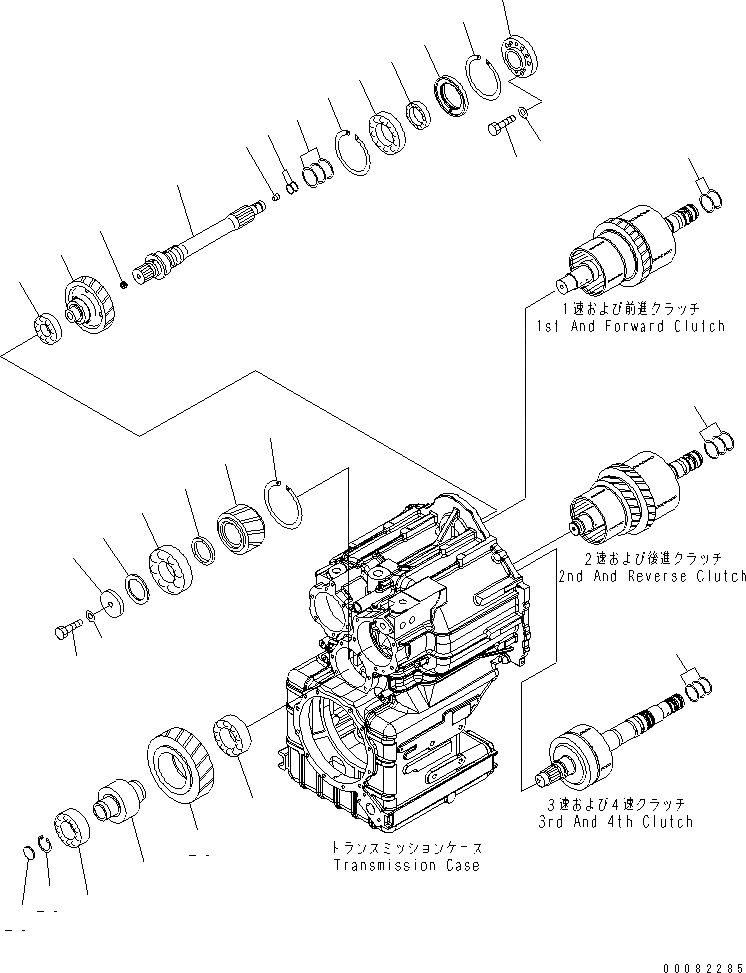 1速および前進クラッチ
1st And Forward Clutch

2速および後進クラッチ
2nd And Reverse Clutch

3速および4速クラッチ
3rd And 4th Clutch

トランスミッションケース
Transmission Case

00082285