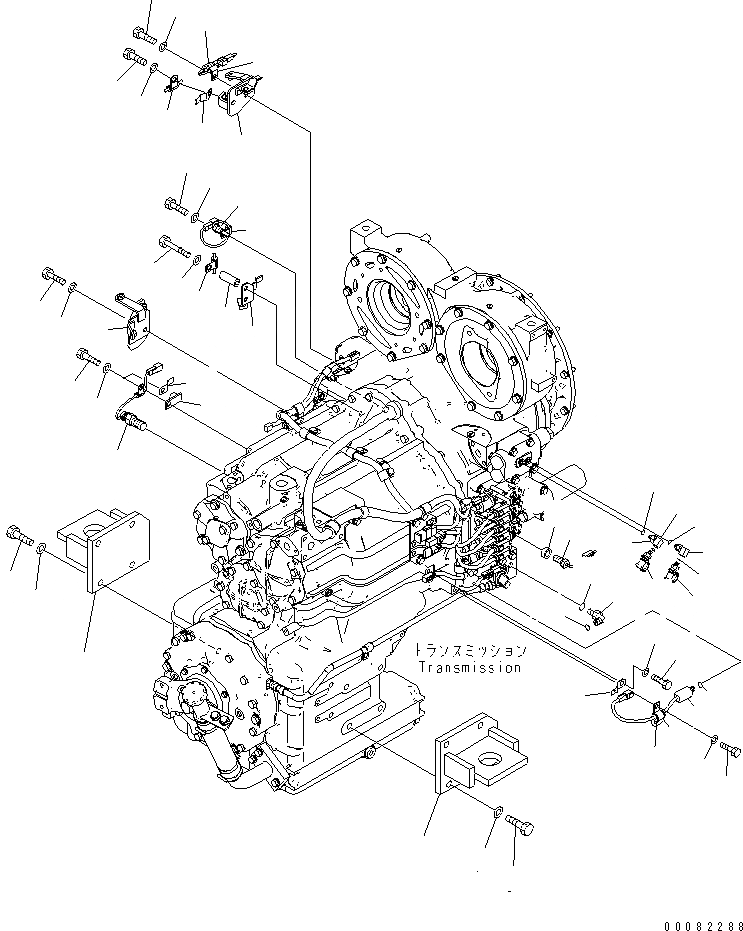 トランスミッション
Transmission

00082288