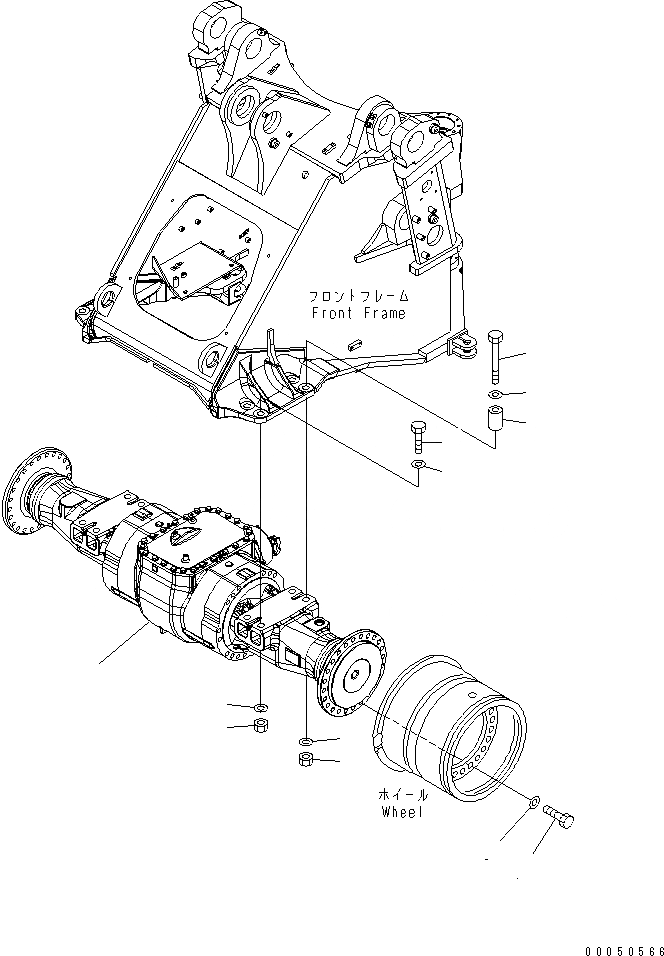 フロントフレーム
Front Frame

ホイール
Wheel

00050566