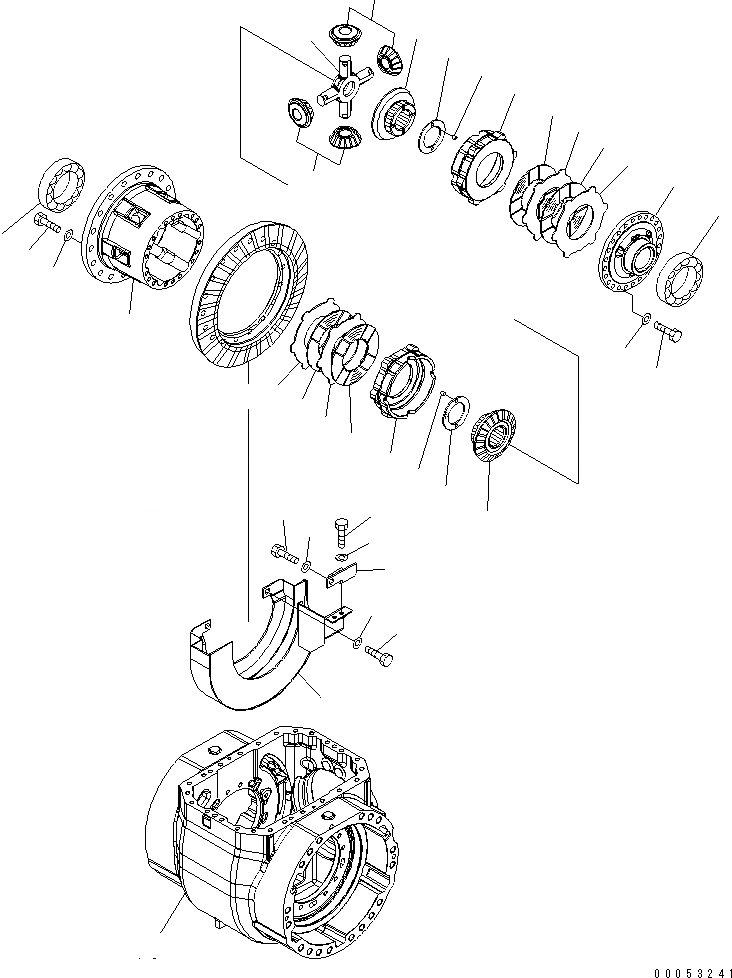 00053241