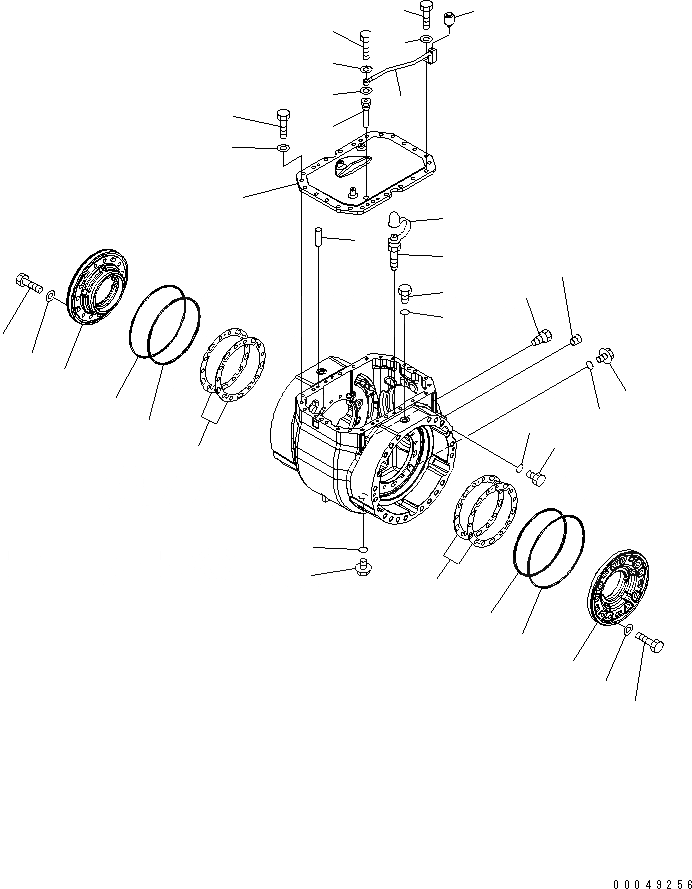 00049256