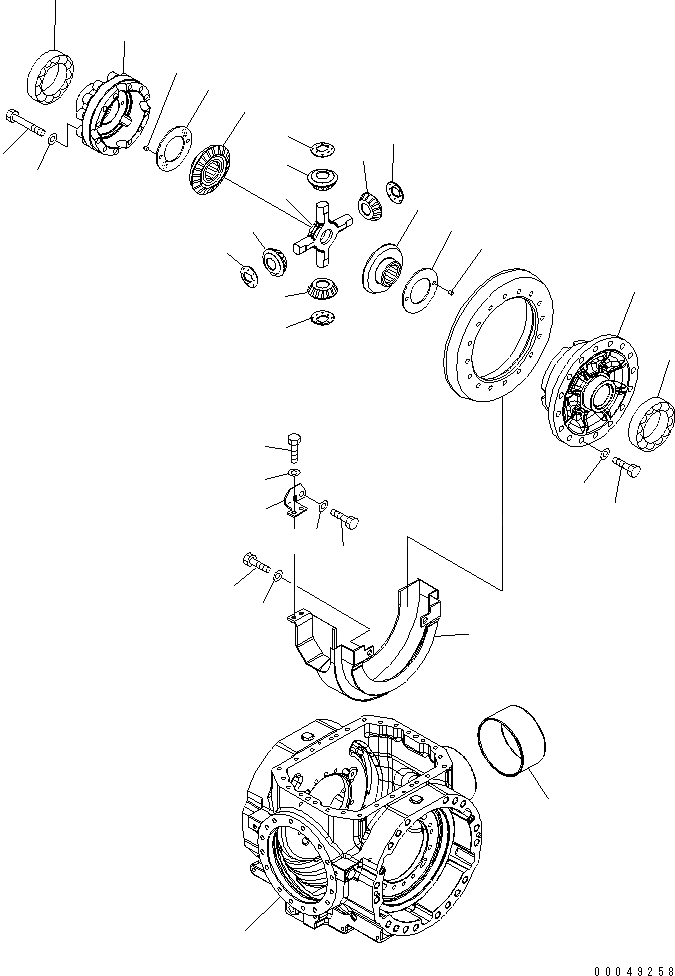 00049258