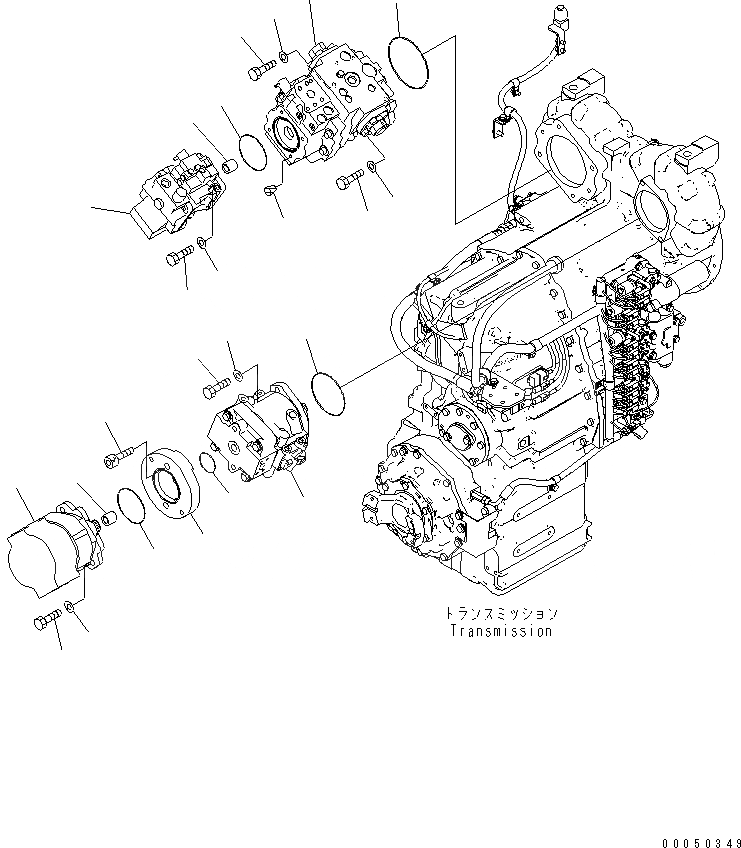 トランスミッション
Transmission

00050349