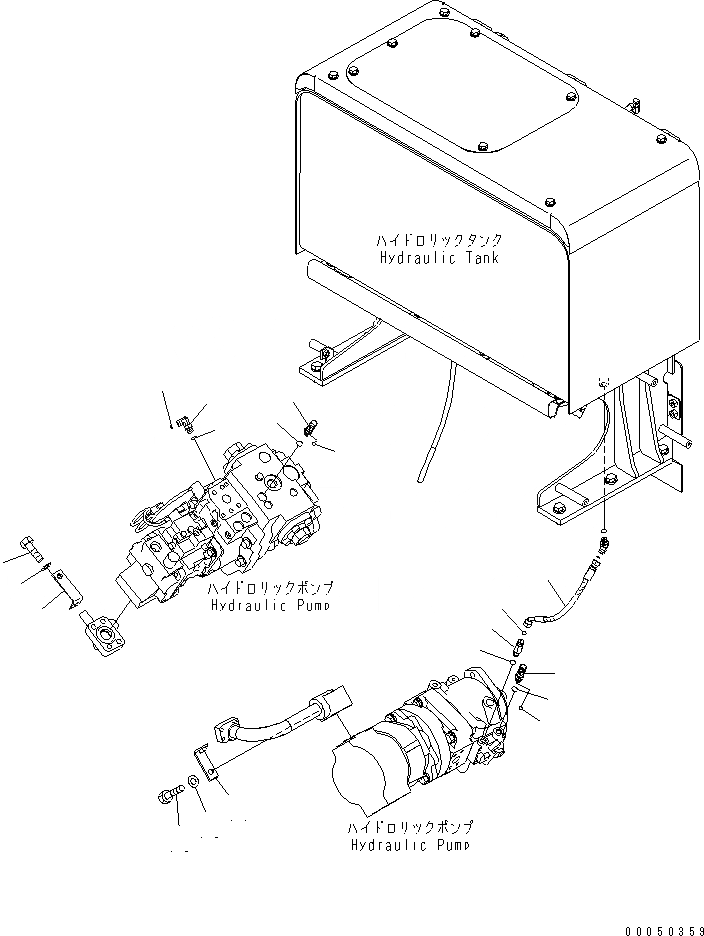 ハイドロリックタンク
Hydraulic Tank

ハイドロリックポンプ
Hydraulic Pump

ハイドロリックポンプ
Hydraulic Pump

00050359