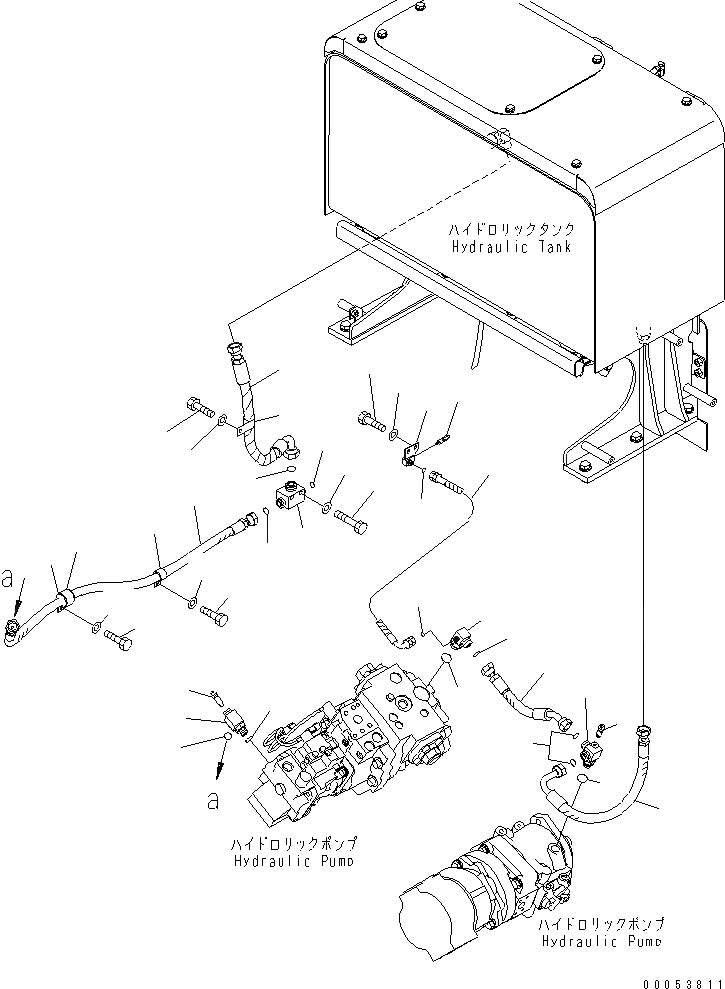 ハイドロリックタンク
Hydraulic Tank

a

a

ハイドロリックポンプ
Hydraulic Pump

ハイドロリックポンプ
Hydraulic Pump

00053811