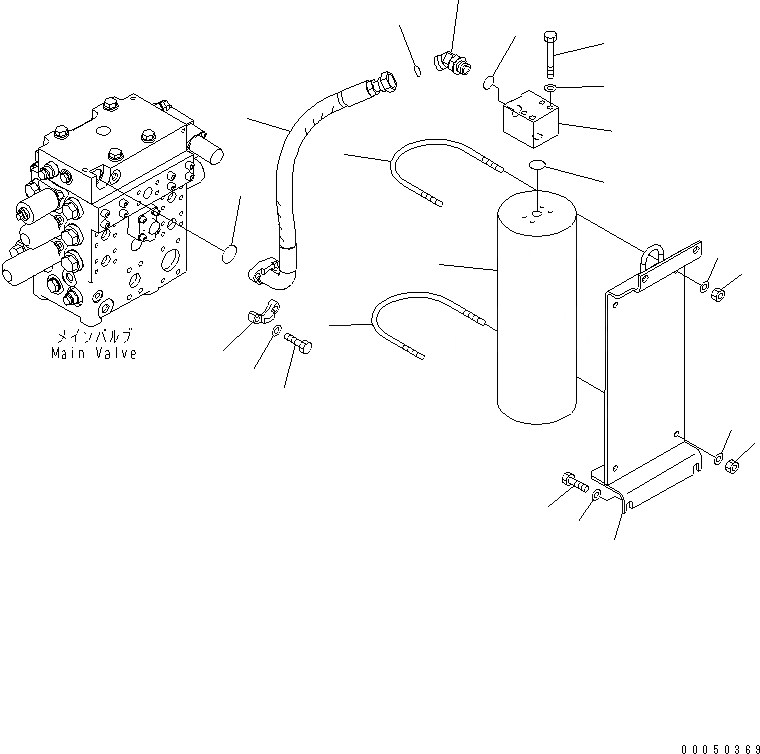 メインバルブ
Main Valve

00050369