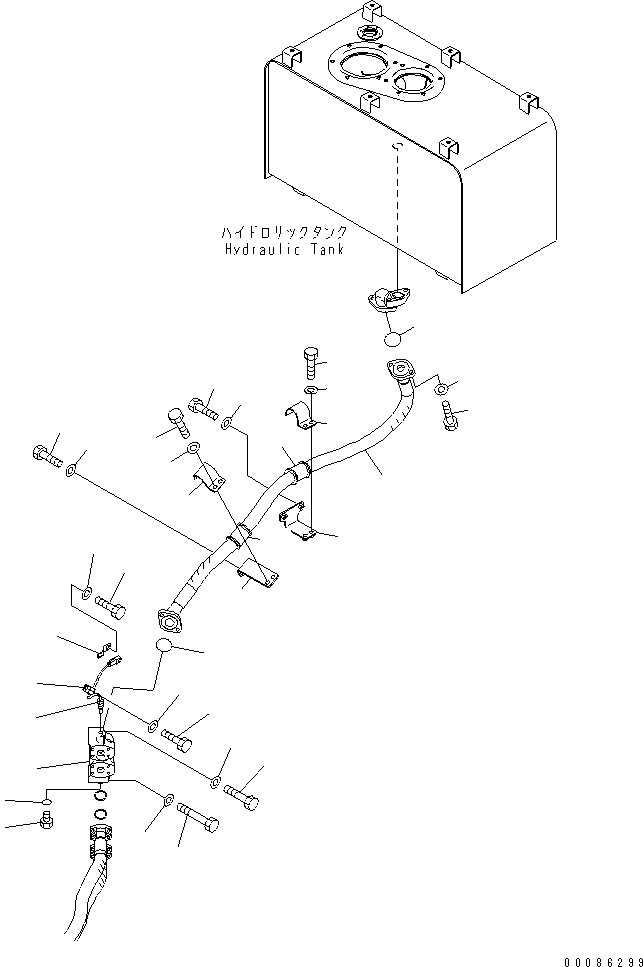 ハイドロリックタンク
Hydraulic Tank

00086299