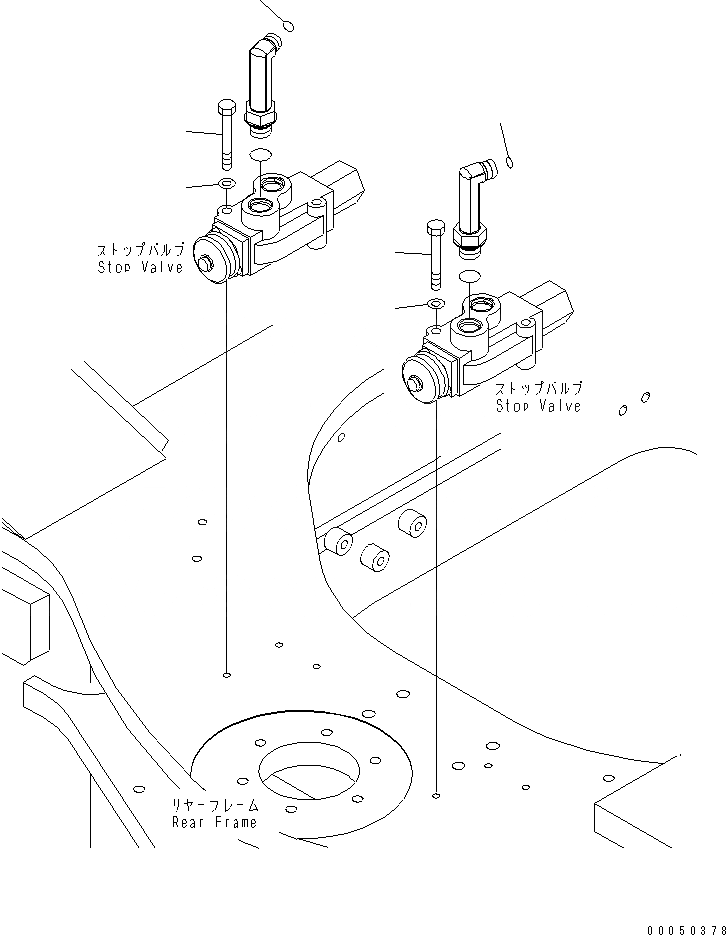 ストップバルブ
Stop Valve

ストップバルブ
Stop Valve

リヤーフレーム
Rear Frame

00050378