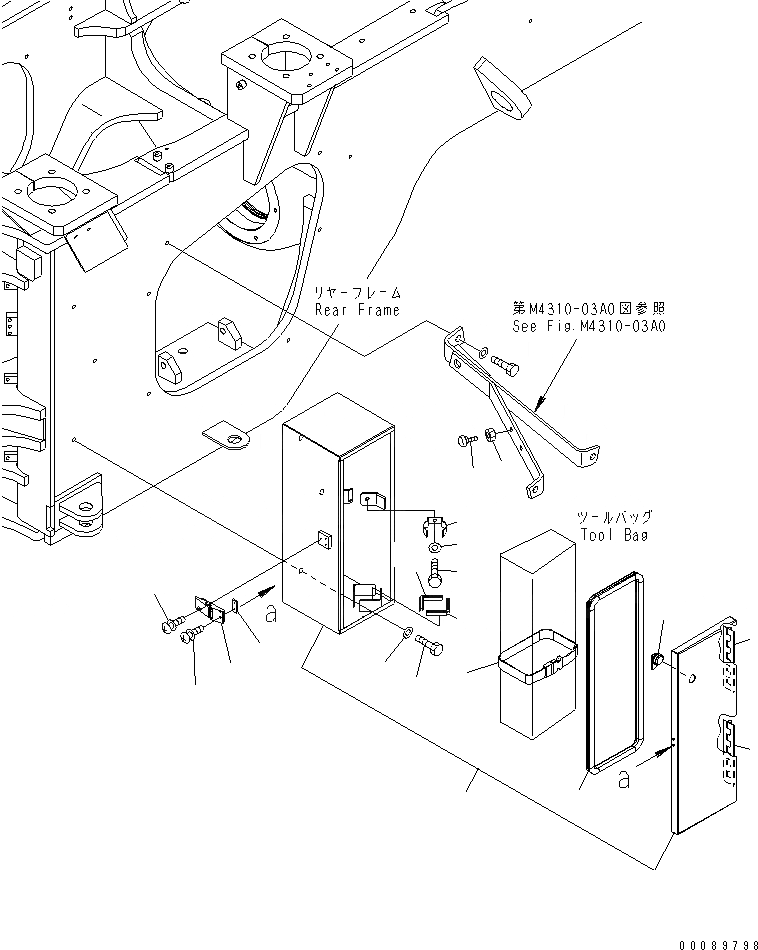 リヤーフレーム
Rear Frame

第M4310-03A0図参照
See Fig.M4310-03A0

ツールバッグ
Tool Bag

a

a

00089798