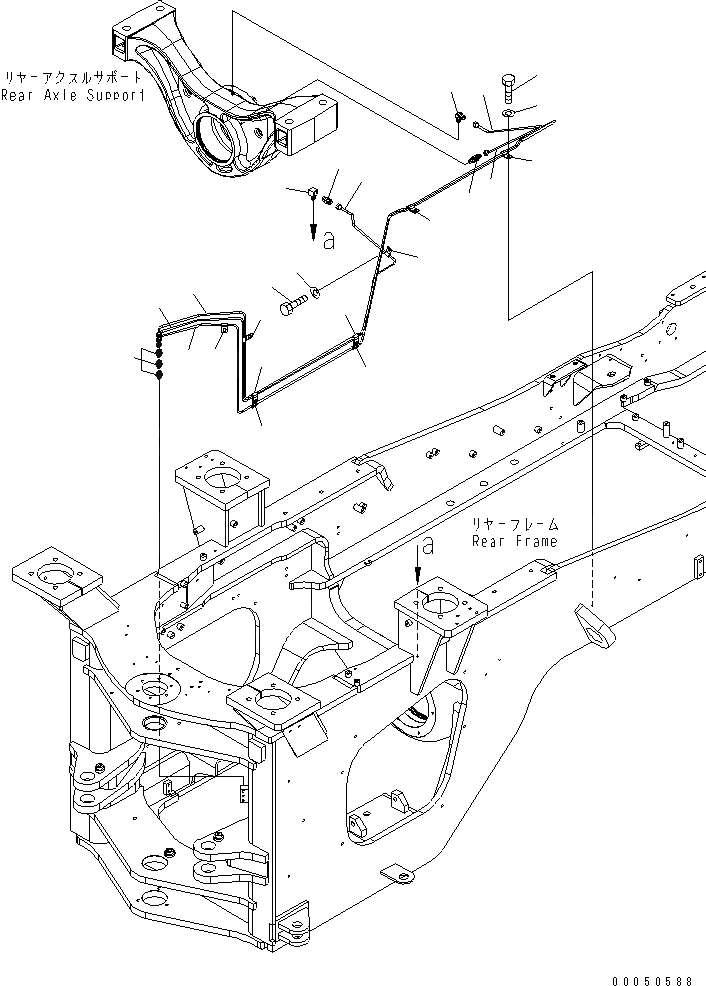 リヤーアクスルサポート
Rear Axle Support

a

リヤーフレーム
Rear Frame

a

00050588