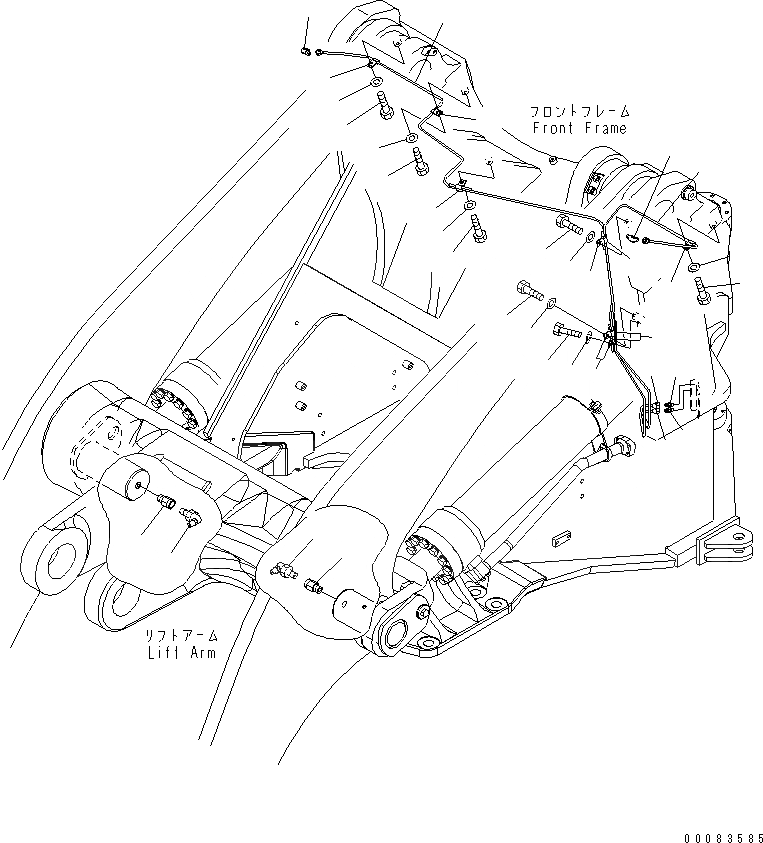 フロントフレーム
Front Frame

リフトアーム
Lift Arm

00083585