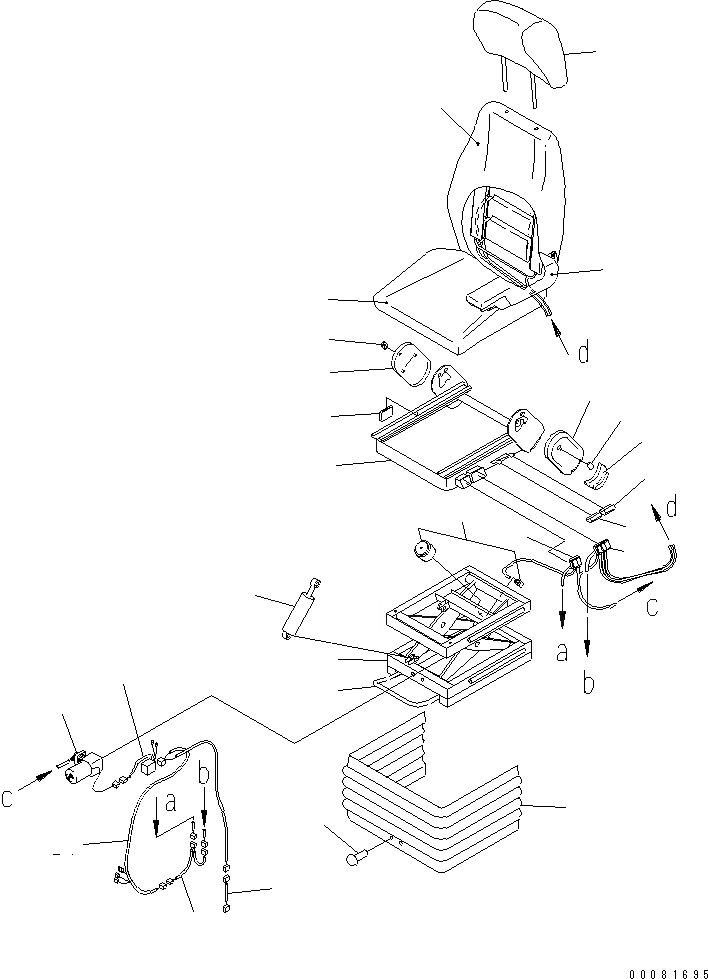 d
d
c
a
b
c
a
b
00081695