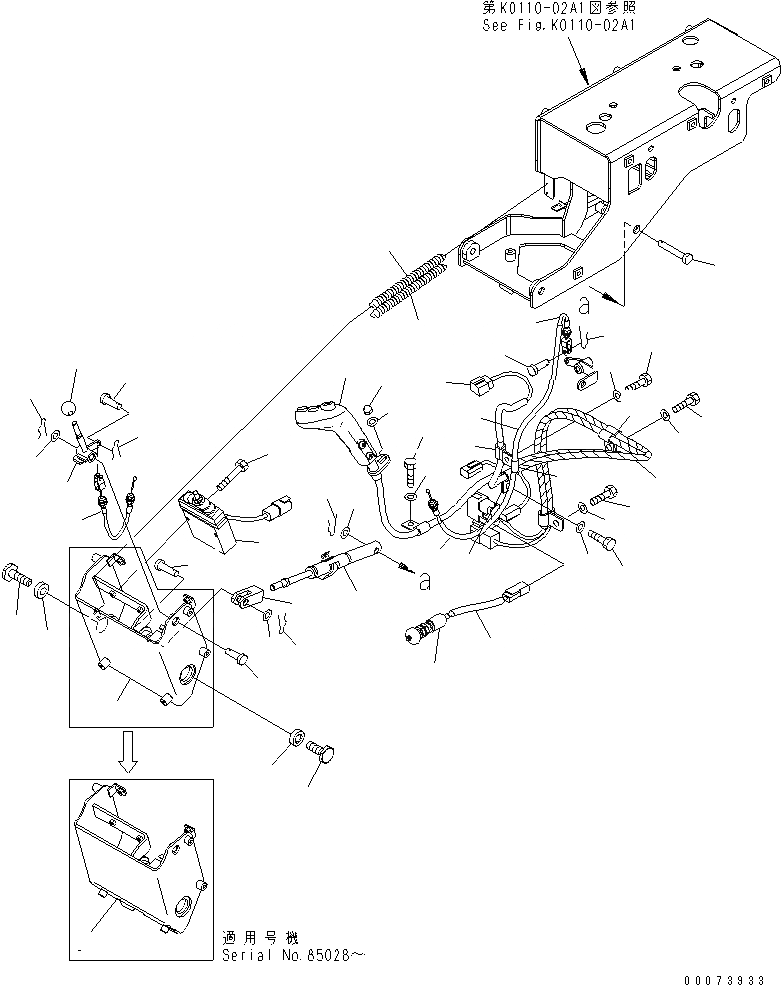 第K0110-02A1図参照
See Fig.K0110-02A1

a

a

適用号機
Serial No.85028～

00073933