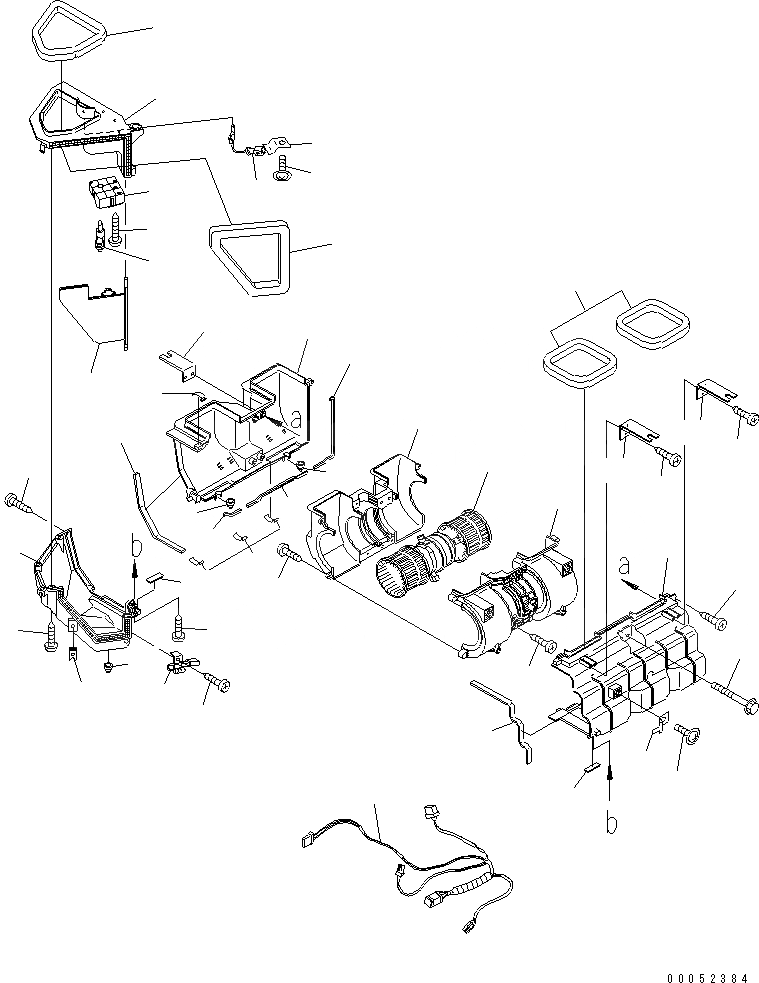 a
b
a
b
00052384