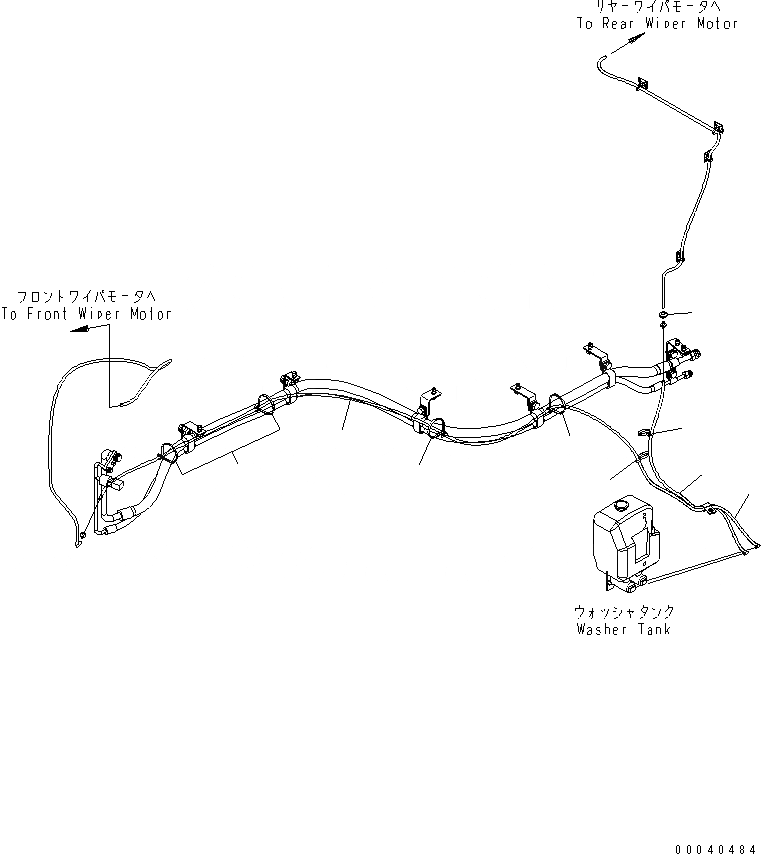 リヤーワイパモータへ
To Rear Wiper Motor

フロントワイパモータへ
To Front Wiper Motor

ウォッシャタンク
Washer Tank

00040484