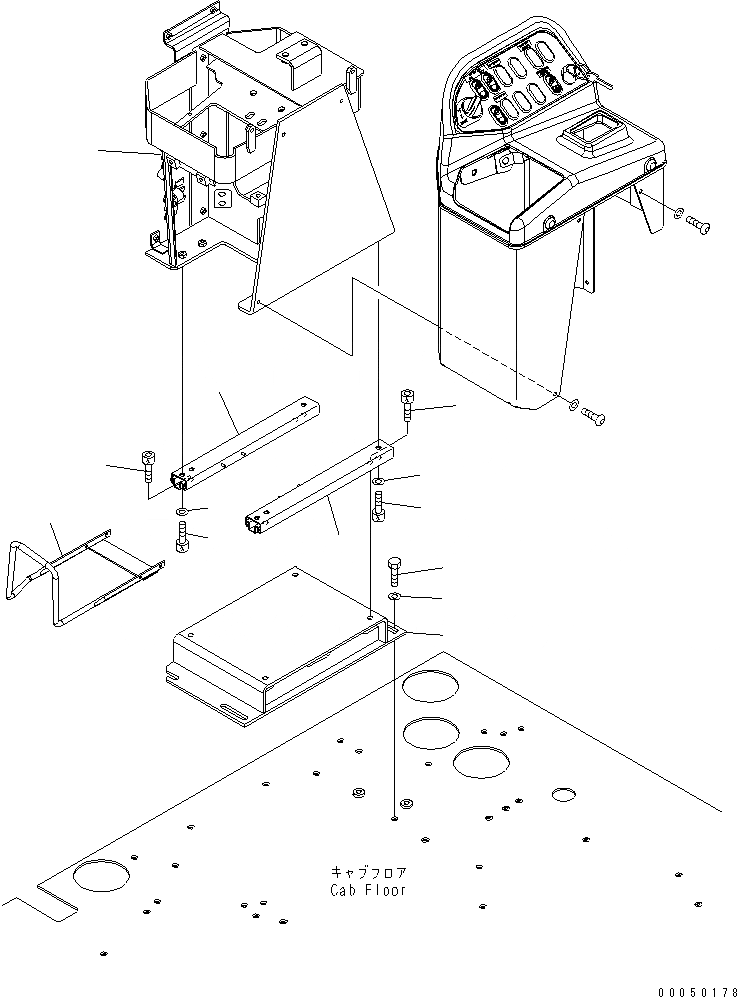 キャブフロア
Cab Floor

00050178