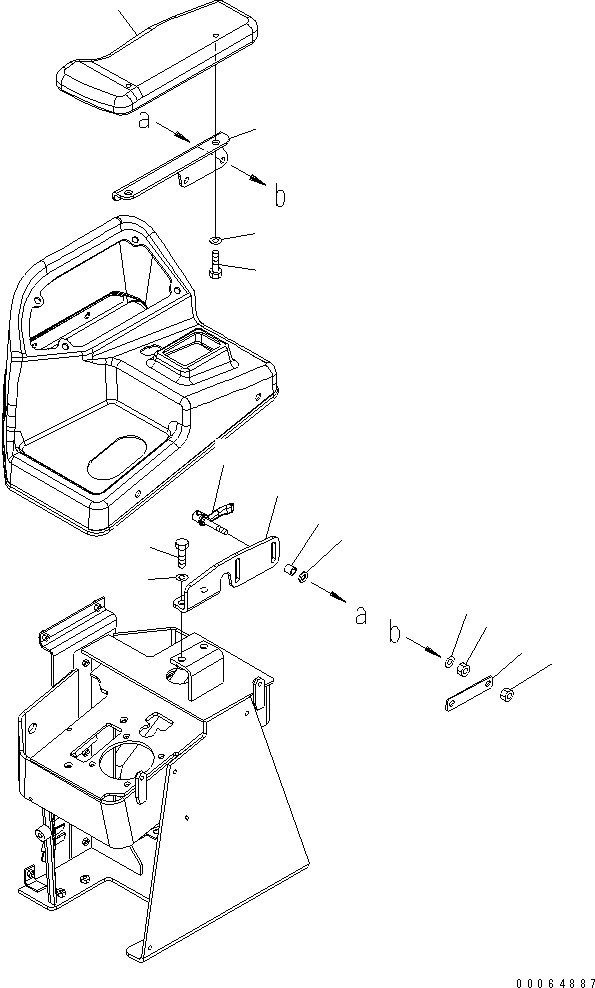 a
b
a
b
00064887