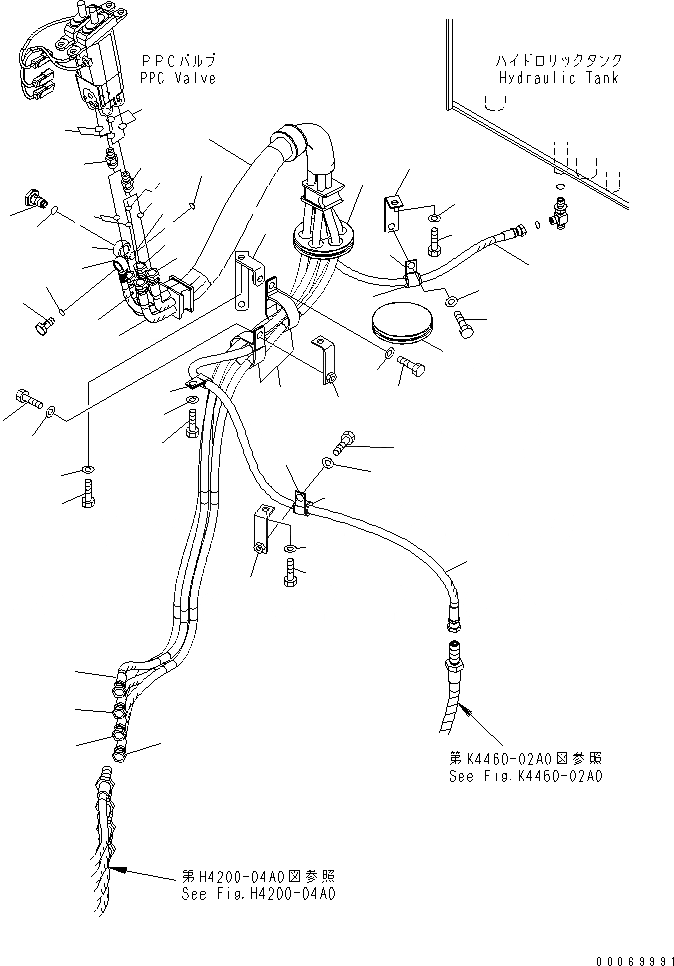 PPCバルブ
PPC Valve

ハイドロリックタンク
Hydraulic Tank

第K4460-02A0図参照
See Fig.K4460-02A0

第H4200-04A0図参照
See Fig.H4200-04A0

00069991