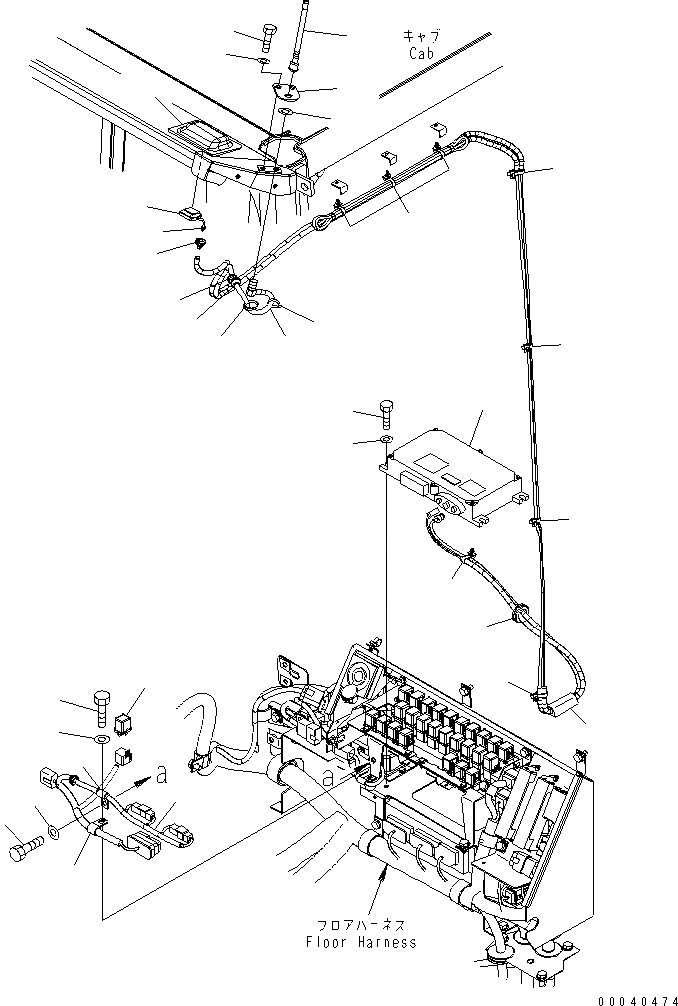 キャブ
Cab

a

a

フロアハーネス
Floor Harness

00040474