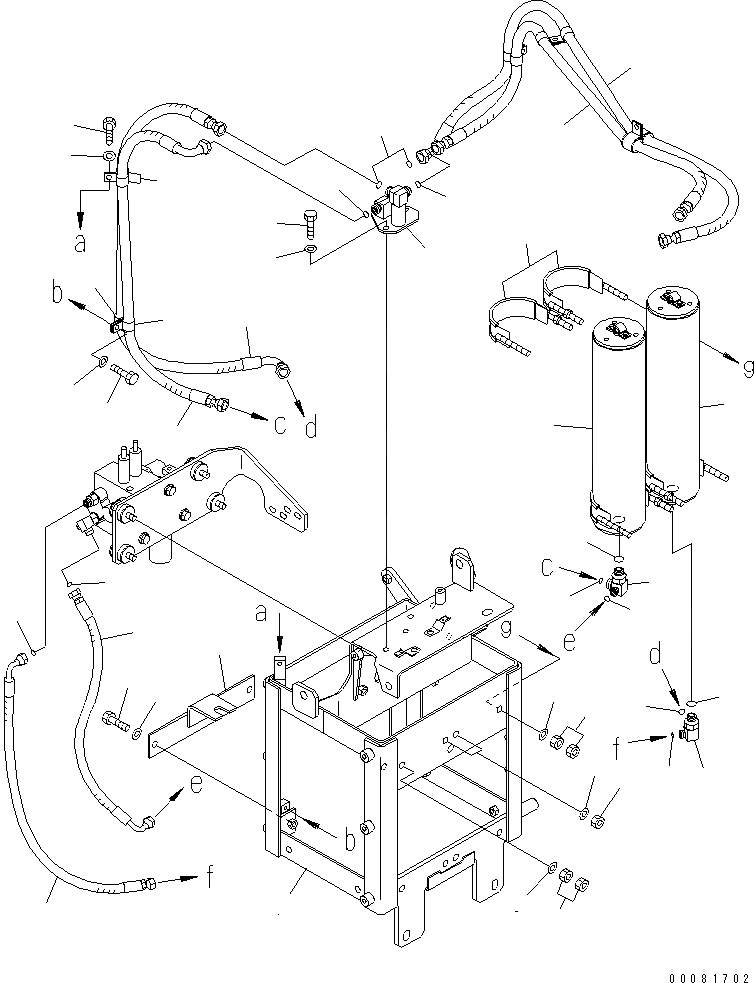 a
b
c
d
g
c
e
a
g
d
f
e
b
f
00081702