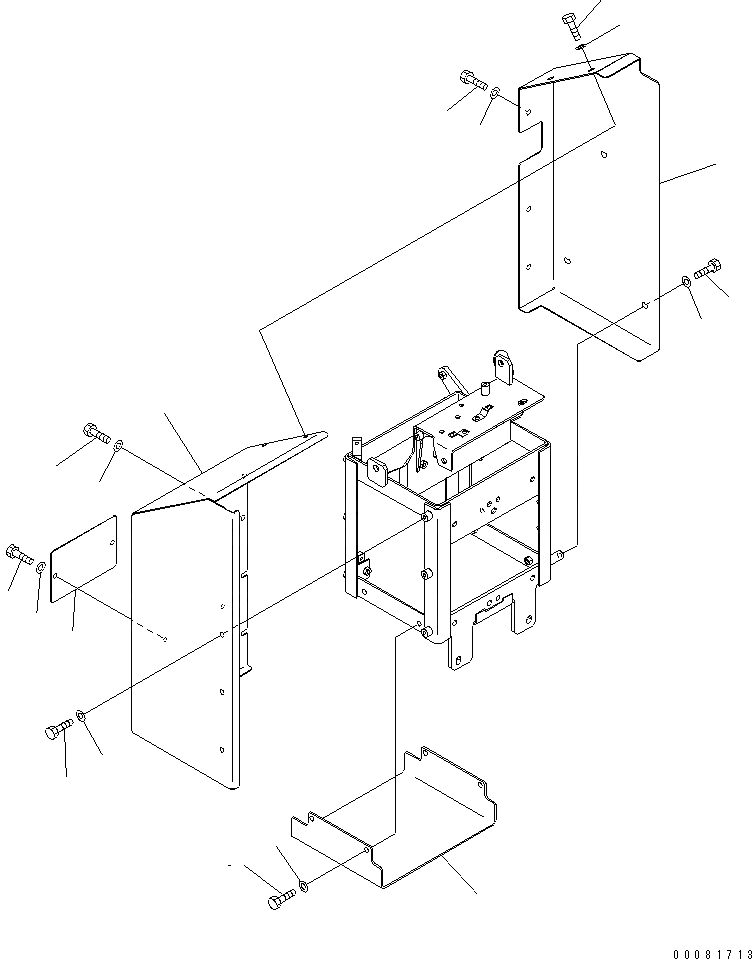 00081713