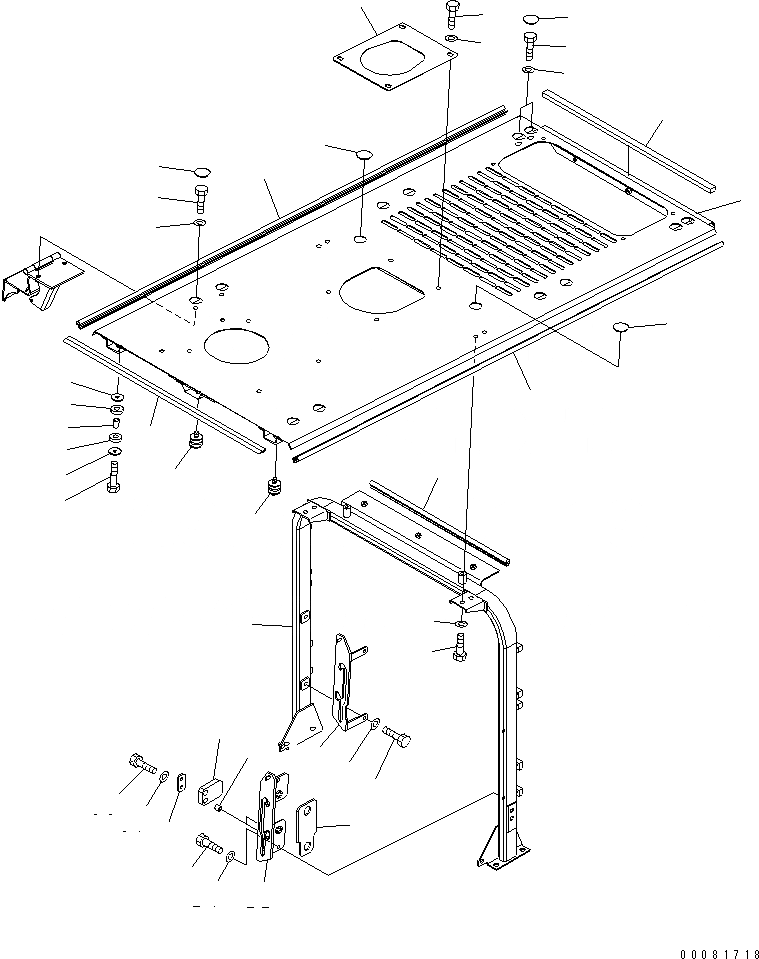 00081718