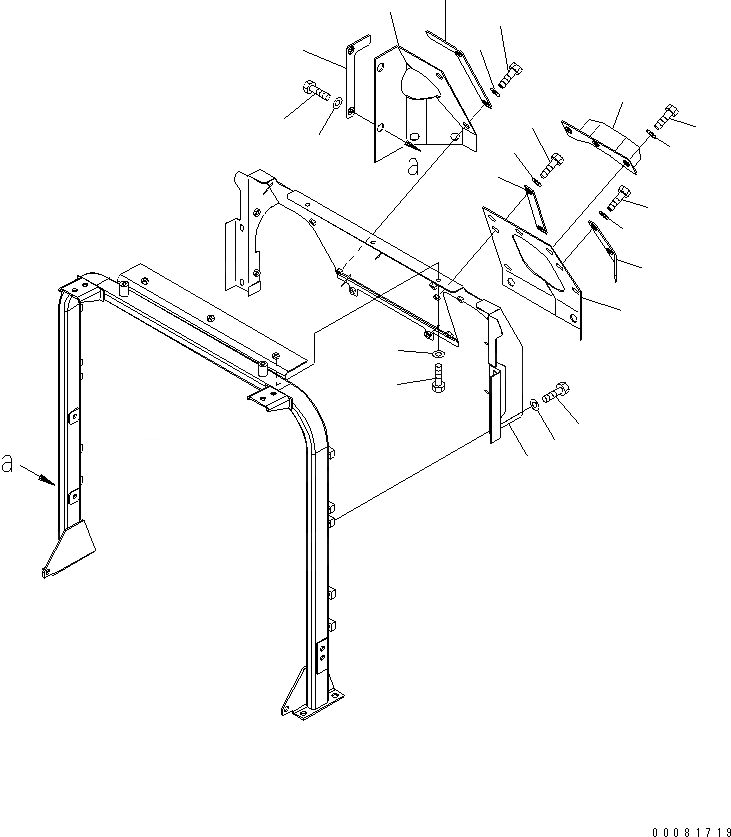 a
a
00081719