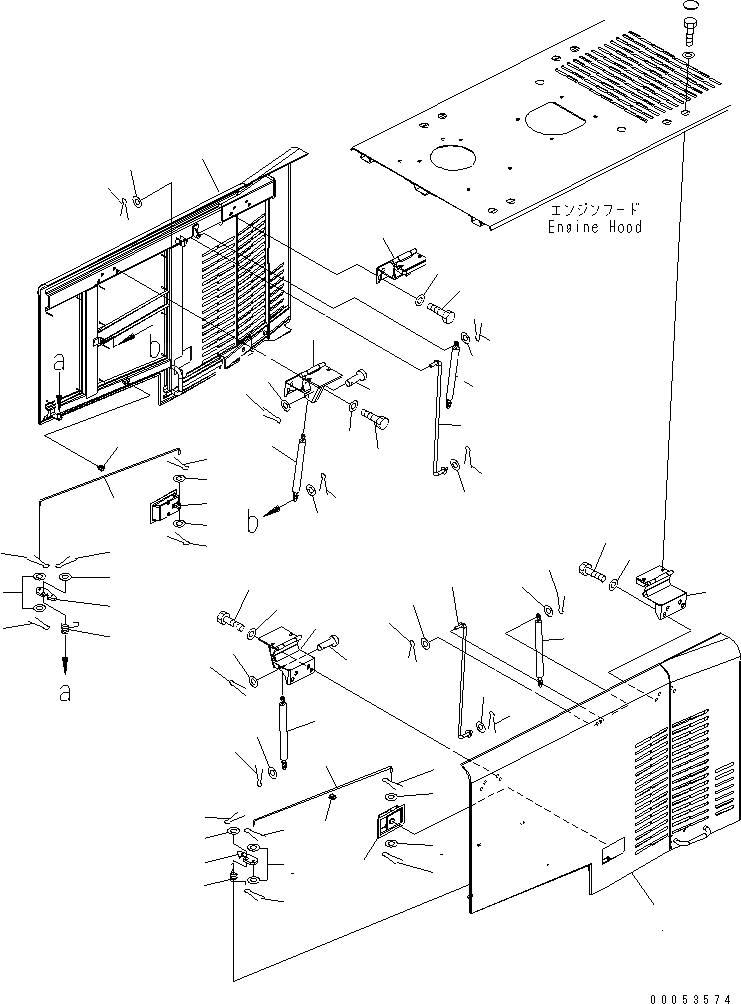 エンジンフード
Engine Hood

a

b

b

a

00053574