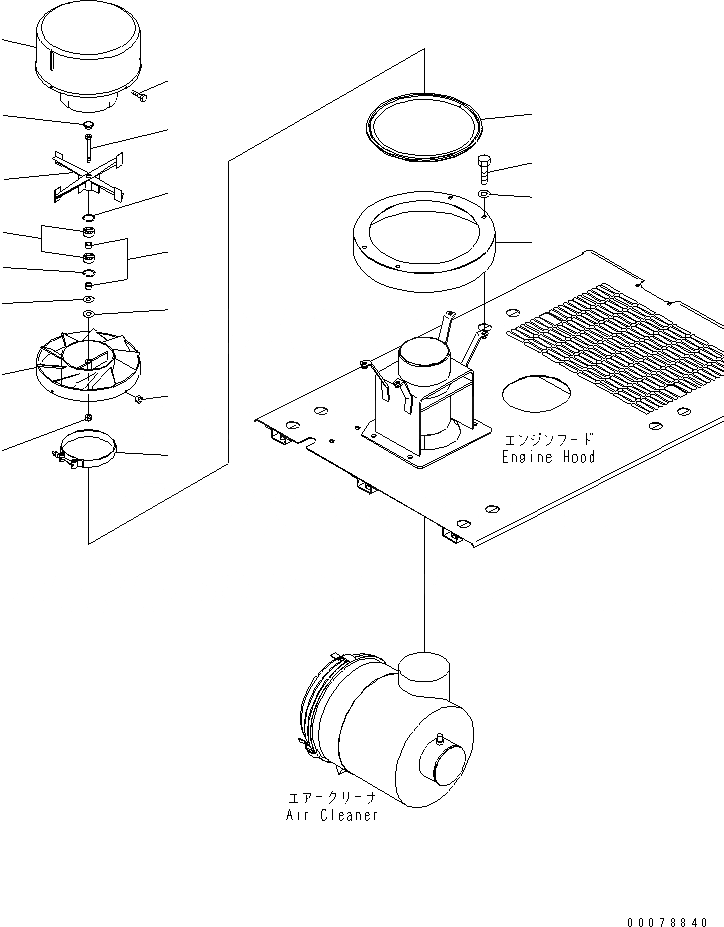 エンジンフード
Engine Hood

エアークリーナ
Air Cleaner

00078840