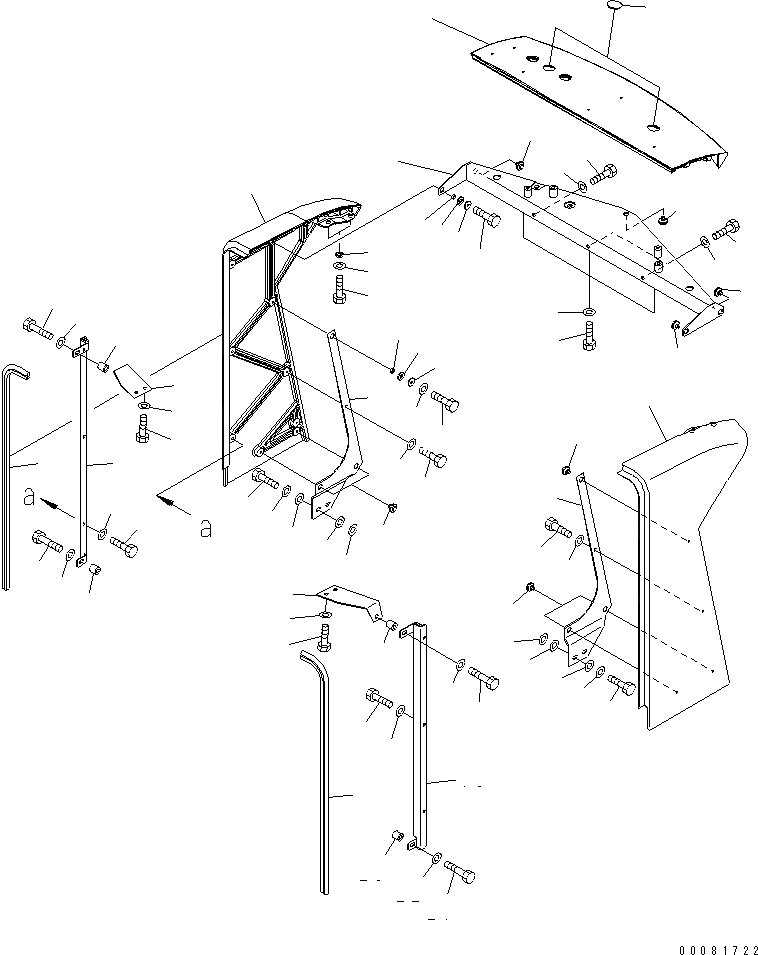 a
a
00081722