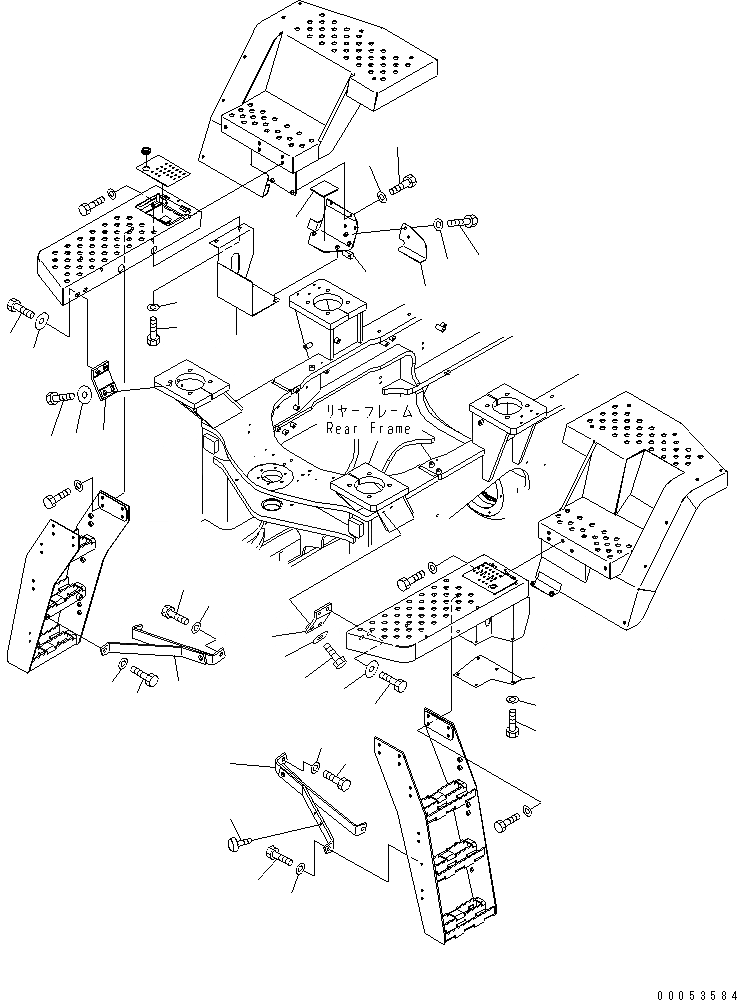 リヤーフレーム
Rear Frame

00053584