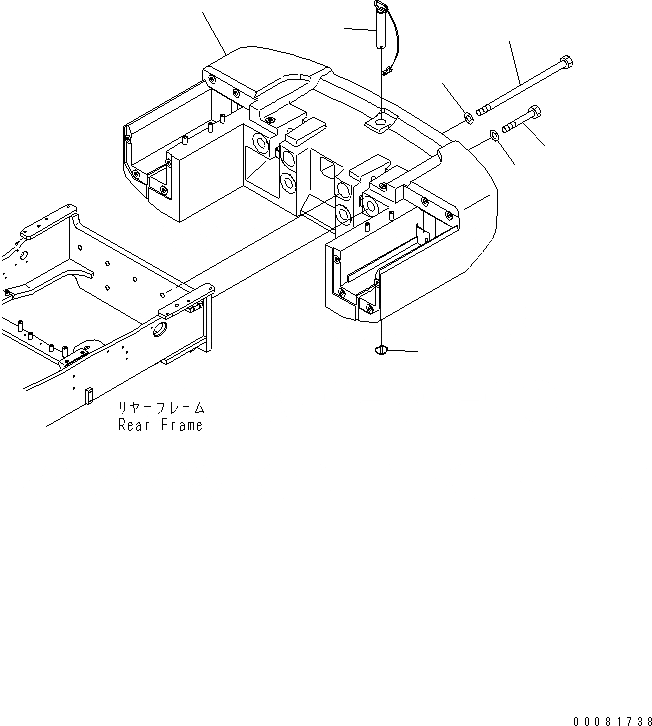 リヤーフレーム
Rear Frame

00081738