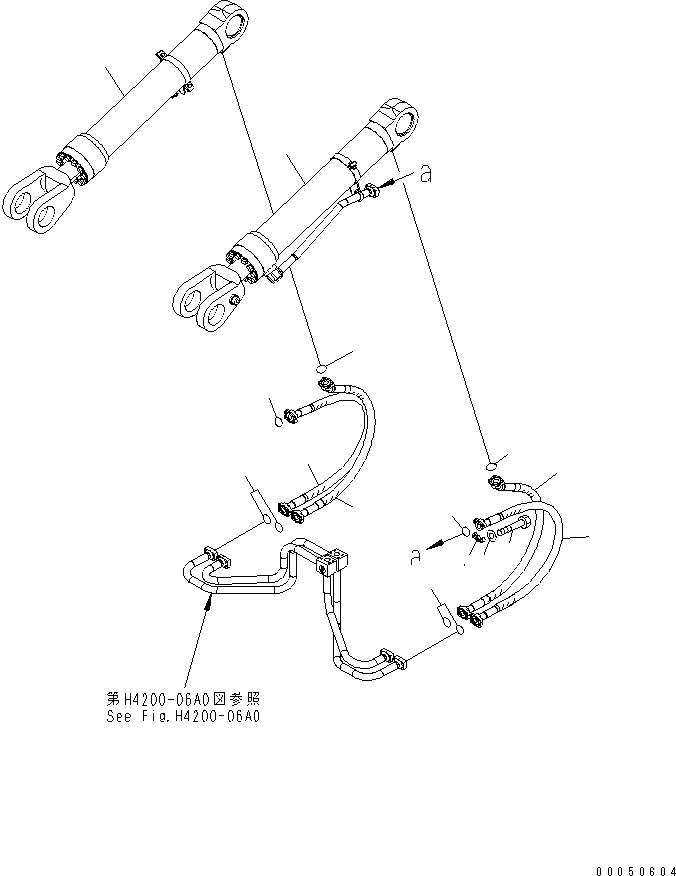 a

a

第H4200-06A0図参照
See Fig.H4200-06A0

00050604