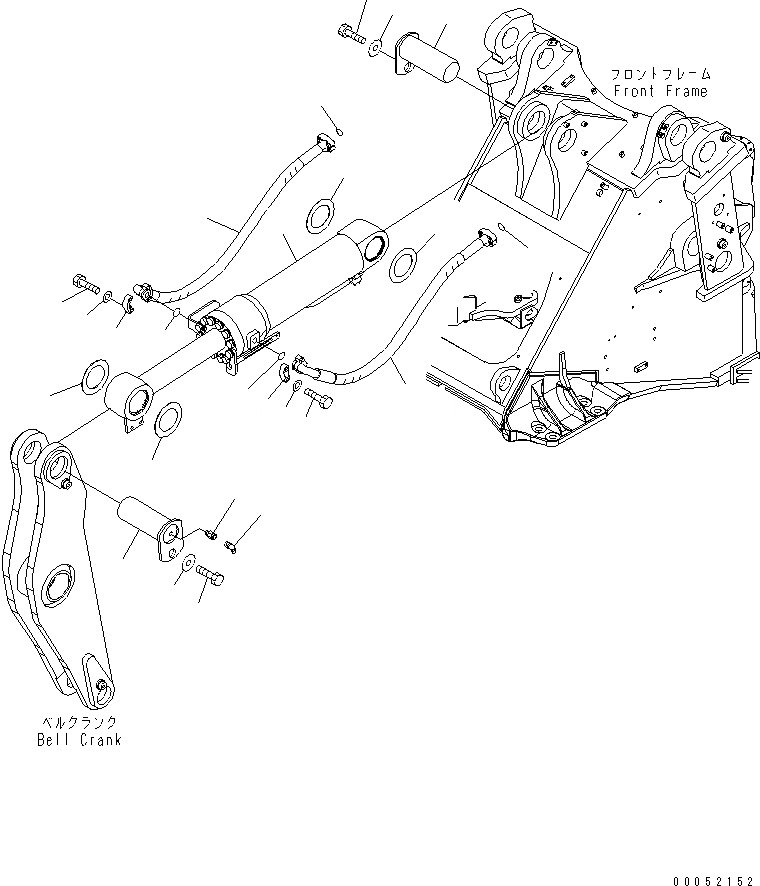 フロントフレーム
Front Frame

ベルクランク
Bell Crank

00052152