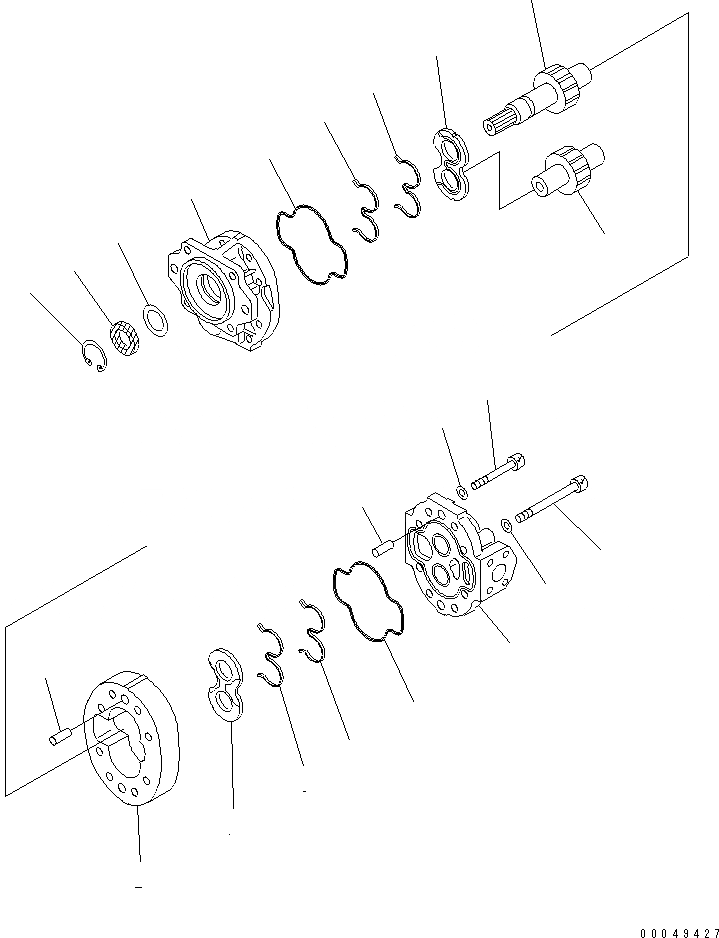 00049427