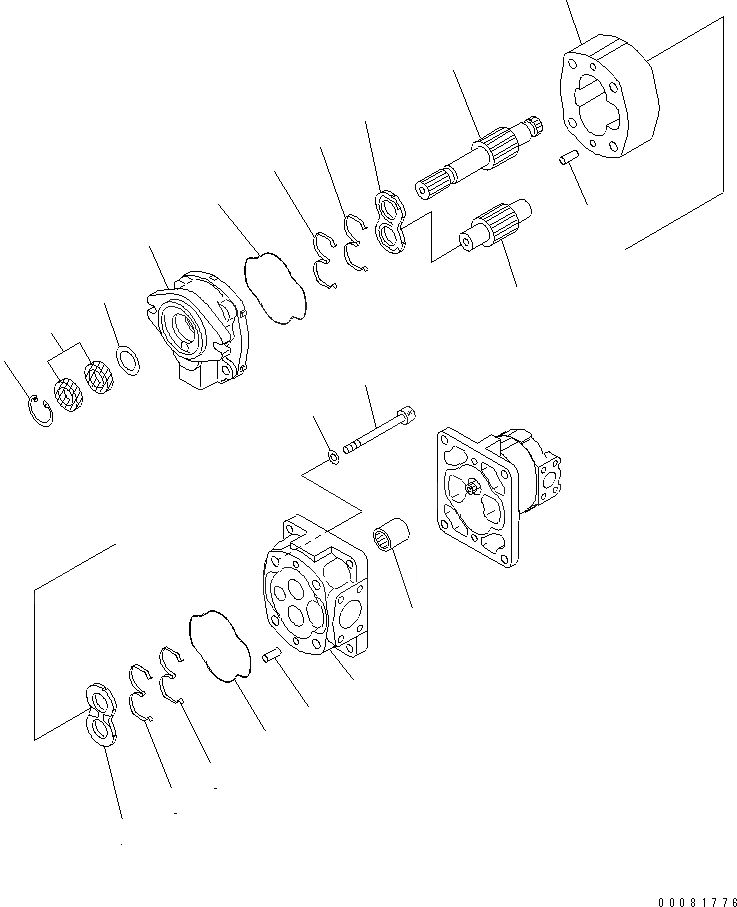 00081776